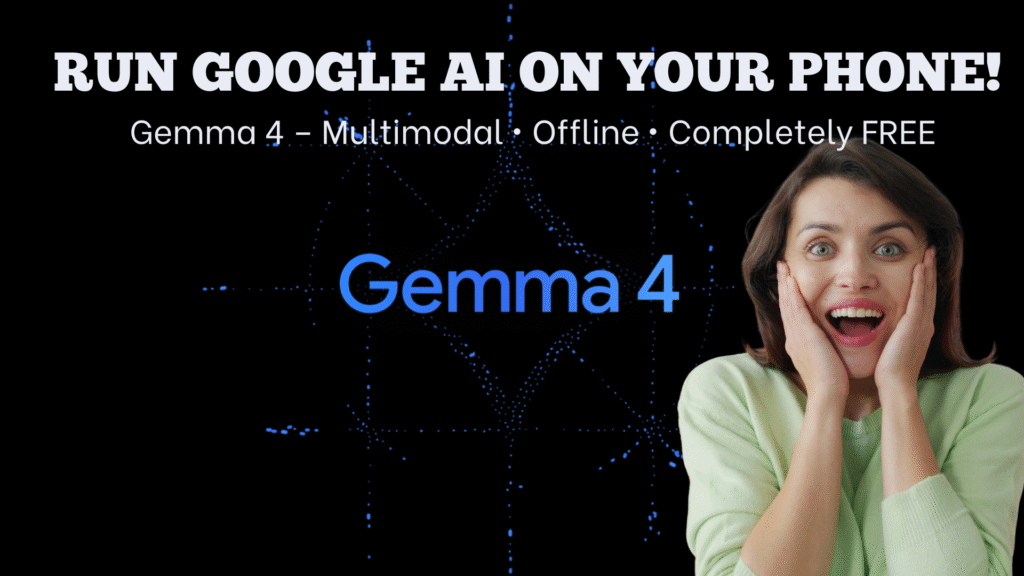 RUN GOOGLE AI ON YOUR PHONE!

Gemma 4 – Multimodal • Offline • Completely FREE

Gemma 4